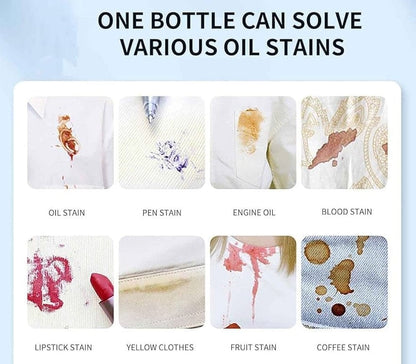 ONE BOTTLE CAN SOLVE VARIOUS OIL STAINS

OIL STAIN

PEN STAIN

ENGINE OIL

BLOOD STAIN

LIPSTICK STAIN

YELLOW CLOTHES

FRUIT STAIN

COFFEE STAIN